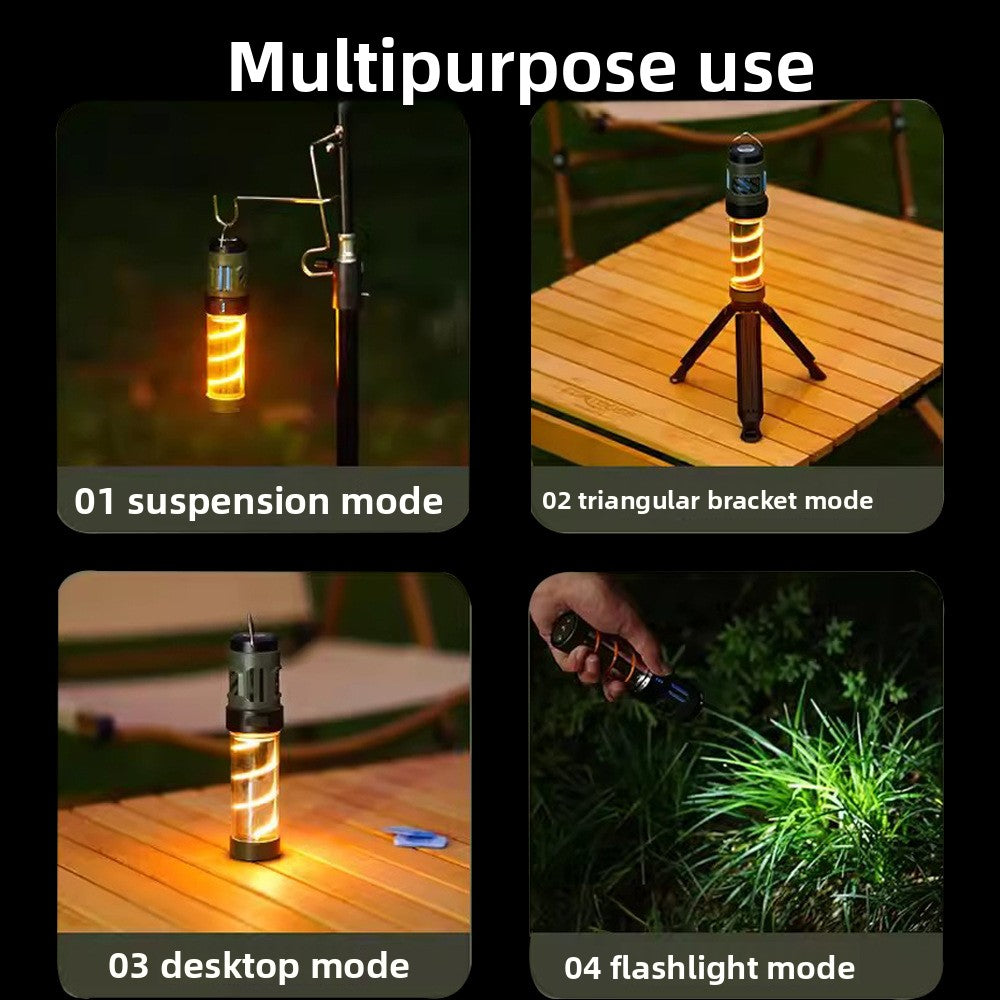 Multipurpose use

01 suspension mode

02 triangular bracket mode

03 desktop mode

04 flashlight mode