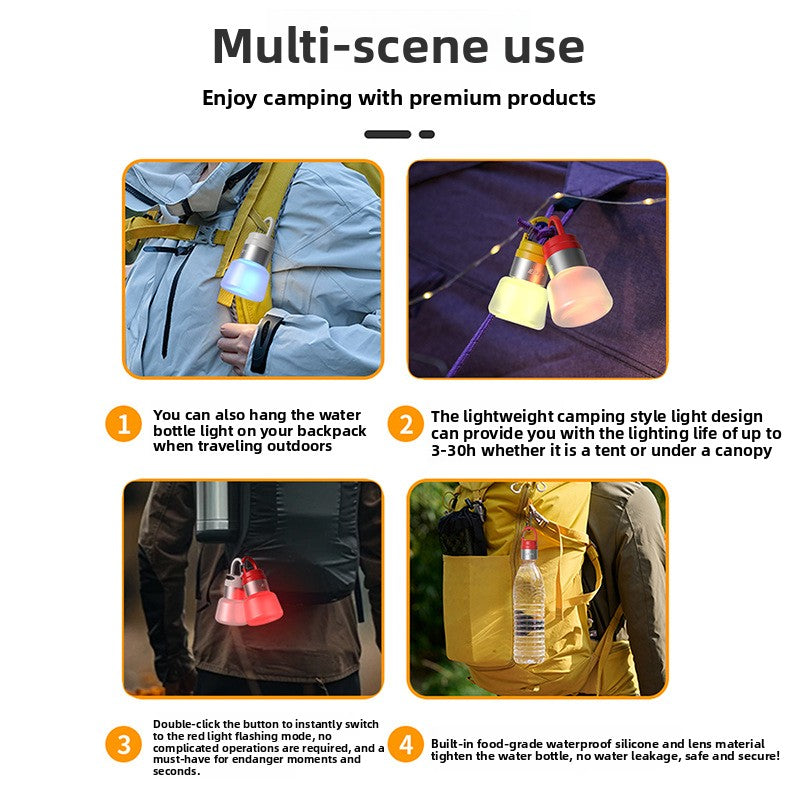 Multi-scene use

Enjoy camping with premium products

1 You can also hang the water bottle light on your backpack when traveling outdoors

2 The lightweight camping style light design can provide you with the lighting life of up to 3-30h whether it is a tent or under a canopy

3 Double-click the button to instantly switch to the red light flashing mode, no complicated operations are required, and a must-have for endanger moments and seconds.

4 Built-in food-grade waterproof silicone and lens material tighten the water bottle, no water leakage, safe and secure!