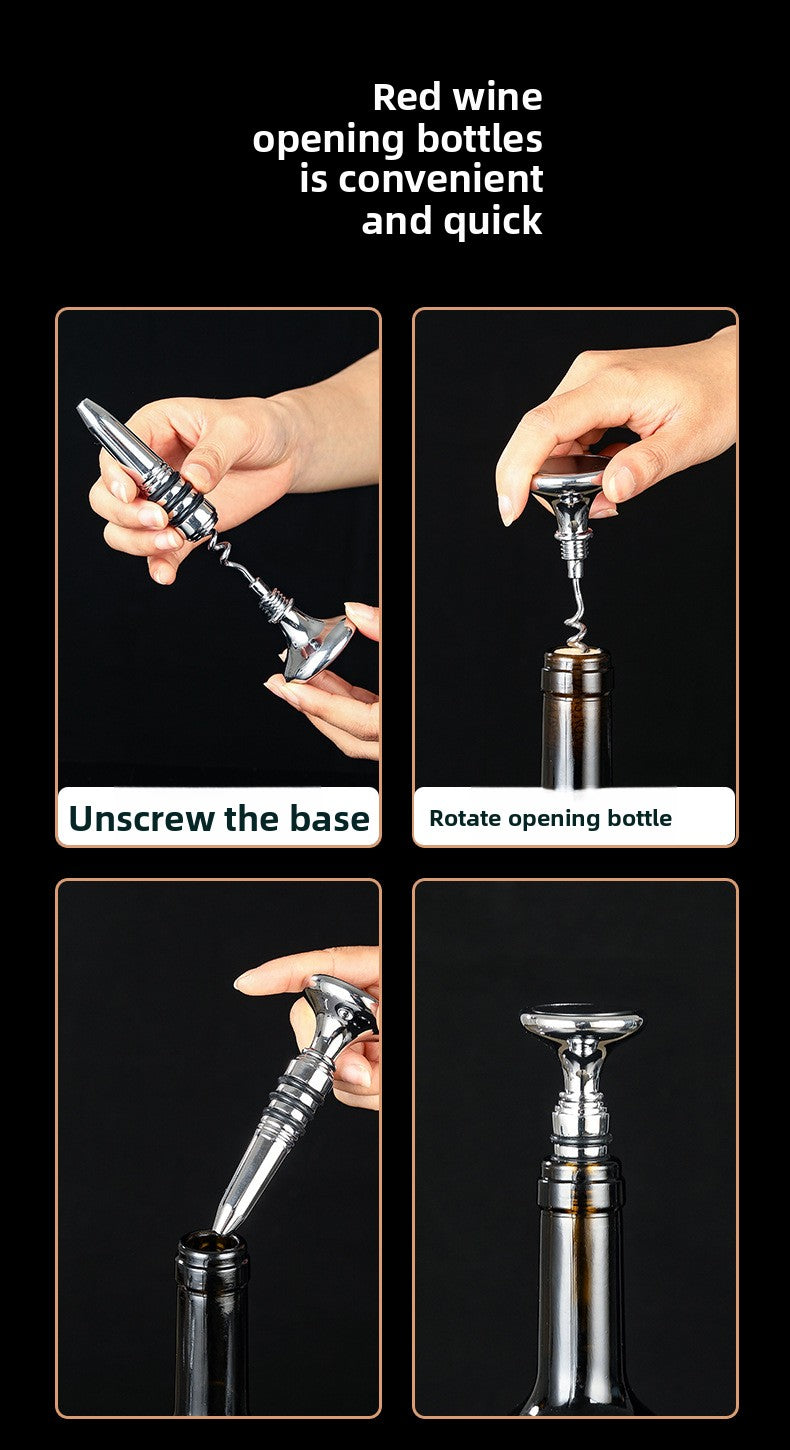 Red wine opening bottles is convenient and quick

Unscrew the base

Rotate opening bottle